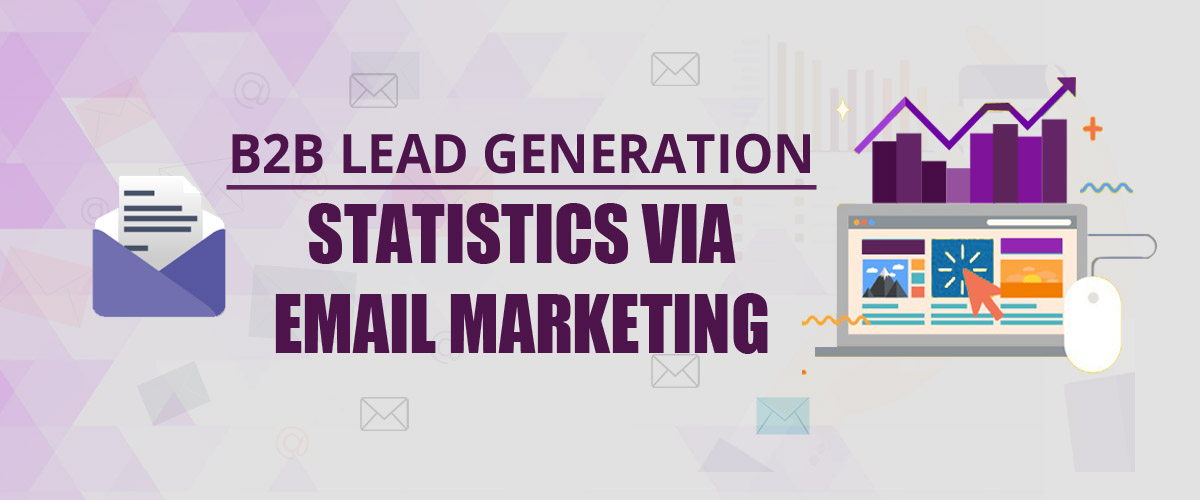 B2B LEAD GENERATION

STATISTICS VIA EMAIL MARKETING